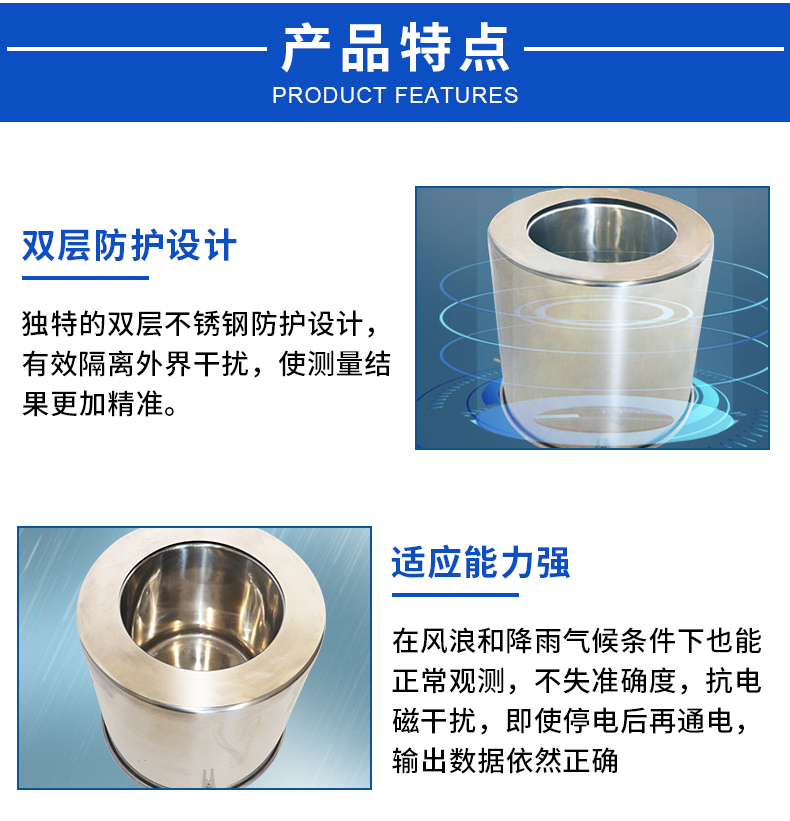 产品特点
PRODUCT FEATURES

双层防护设计

独特的双层不锈钢防护设计，有效隔离外界干扰，使测量结果更加精准。

适应能力强

在风浪和降雨气候条件下也能正常观测，不失准确度，抗电磁干扰，即使停电后再通电，输出数据依然正确