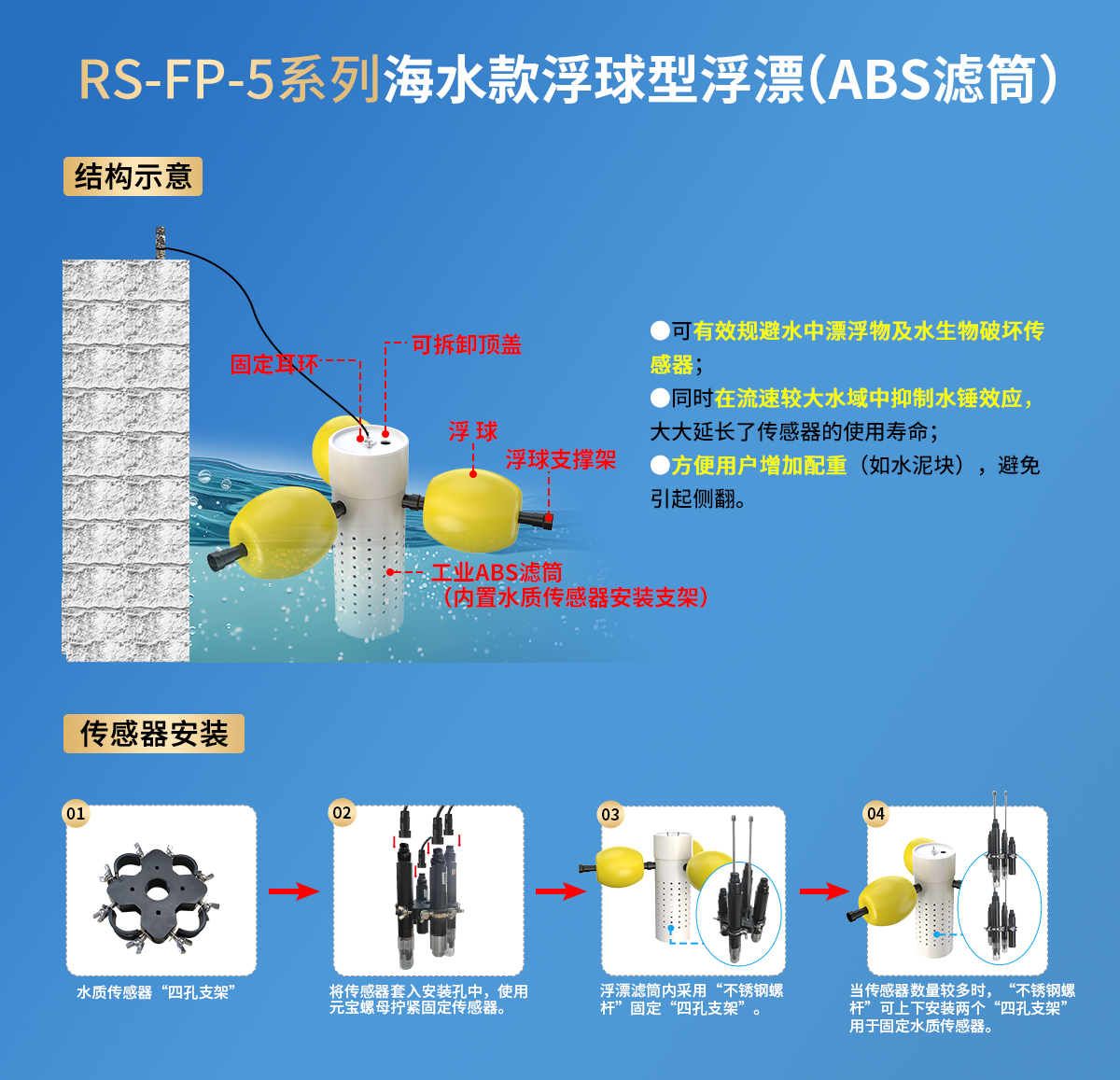 RS-FP-5系列海水款浮球型浮漂(ABS滤筒)

结构示意

固定耳环

可拆卸顶盖

浮 球

浮球支撑架

工业ABS滤筒
(内置水质传感器安装支架)

●可有效规避水中漂浮物及水生物破坏传感器;
●同时在流速较大水域中抑制水锤效应,大大延长了传感器的使用寿命;
●方便用户增加配重(如水泥块),避免引起侧翻。

传感器安装

01
水质传感器“四孔支架”

02
将传感器套入安装孔中,使用元宝螺母拧紧固定传感器。

03
浮漂滤筒内采用“不锈钢螺杆”固定“四孔支架”。

04
当传感器数量较多时,“不锈钢螺杆”可上下安装两个“四孔支架”用于固定水质传感器。